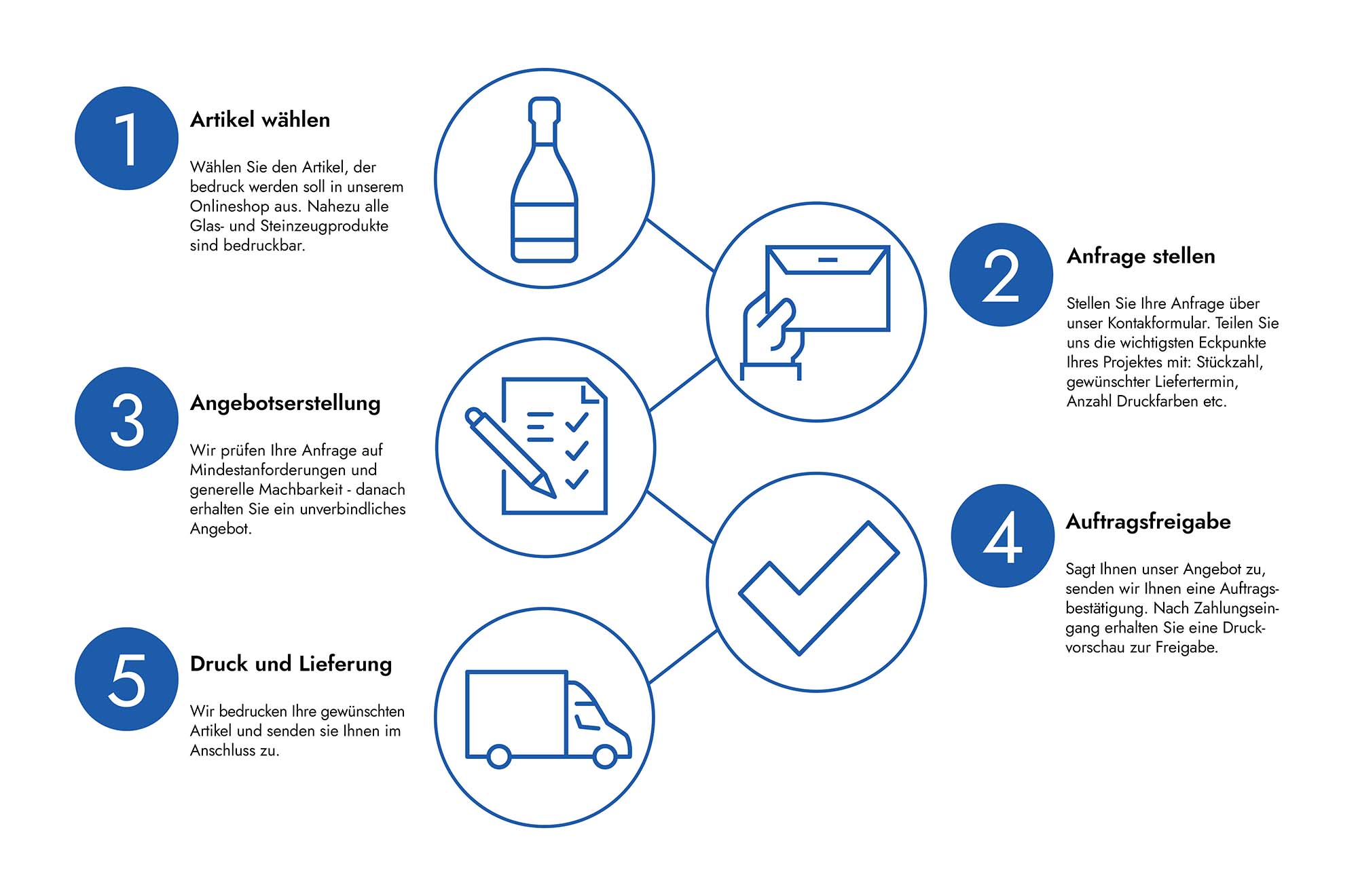 1

Artikel wählen

Wählen Sie den Artikel, der bedruck werden soll in unserem Onlineshop aus. Nahezu alle Glas- und Steinzeugprodukte sind bedruckbar.

2

Anfrage stellen

Stellen Sie Ihre Anfrage über unser Kontakformular. Teilen Sie uns die wichtigsten Eckpunkte Ihres Projektes mit: Stückzahl, gewünschter Liefertermin, Anzahl Druckfarben etc.

3

Angebotserstellung

Wir prüfen Ihre Anfrage auf Mindestanforderungen und generelle Machbarkeit - danach erhalten Sie ein unverbindliches Angebot.

4

Auftragsfreigabe

Sagt Ihnen unser Angebot zu, senden wir Ihnen eine Auftragsbestätigung. Nach Zahlungseingang erhalten Sie eine Druckvorschau zur Freigabe.

5

Druck und Lieferung

Wir bedrucken Ihre gewünschten Artikel und senden sie Ihnen im Anschluss zu.